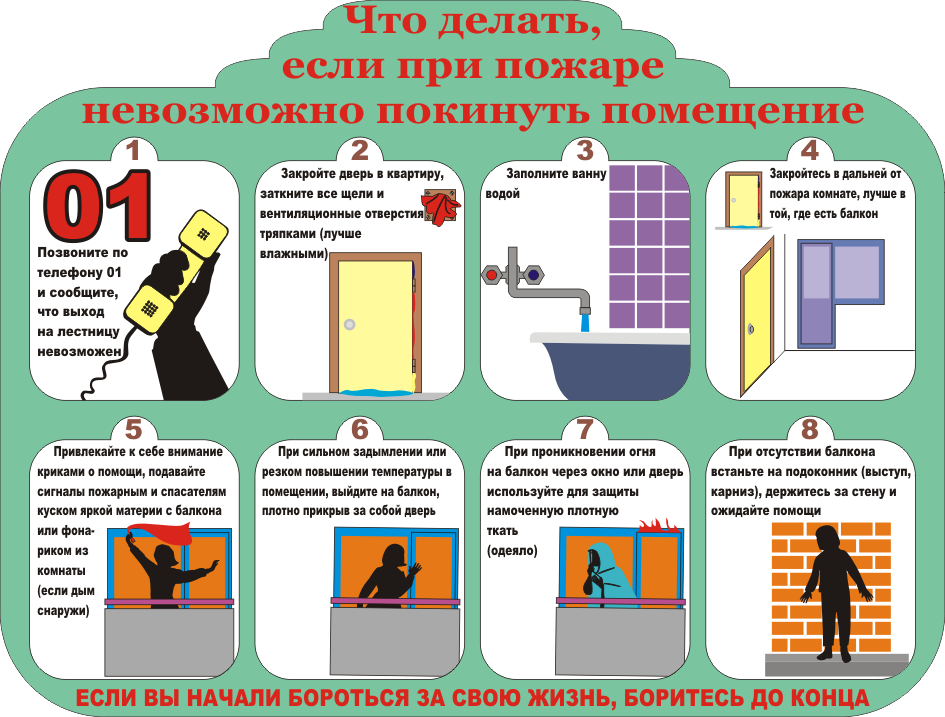 Что делать, если при пожаре невозможно покинуть помещение

1
01
Позвоните по телефону 01 и сообщите, что выход на лестницу невозможен

2
Закройте дверь в квартиру, заткните все щели и вентиляционные отверстия тряпками (лучше влажными)

3
Заполните ванну водой

4
Закройтесь в дальней от пожара комнате, лучше в той, где есть балкон

5
Привлекайте к себе внимание криками о помощи, подавайте сигналы пожарным и спасателям куском яркой материи с балкона или фонариком из комнаты (если дым снаружи)

6
При сильном задымлении или резком повышении температуры в помещении, выйдите на балкон, плотно прикрыв за собой дверь

7
При проникновении огня на балкон через окно или дверь используйте для защиты намоченную плотную ткать (одеяло)

8
При отсутствии балкона встаньте на подоконник (выступ, карниз), держитесь за стену и ожидайте помощи

ЕСЛИ ВЫ НАЧАЛИ БОРОТЬСЯ ЗА СВОЮ ЖИЗНЬ, БОРИТЕСЬ ДО КОНЦА